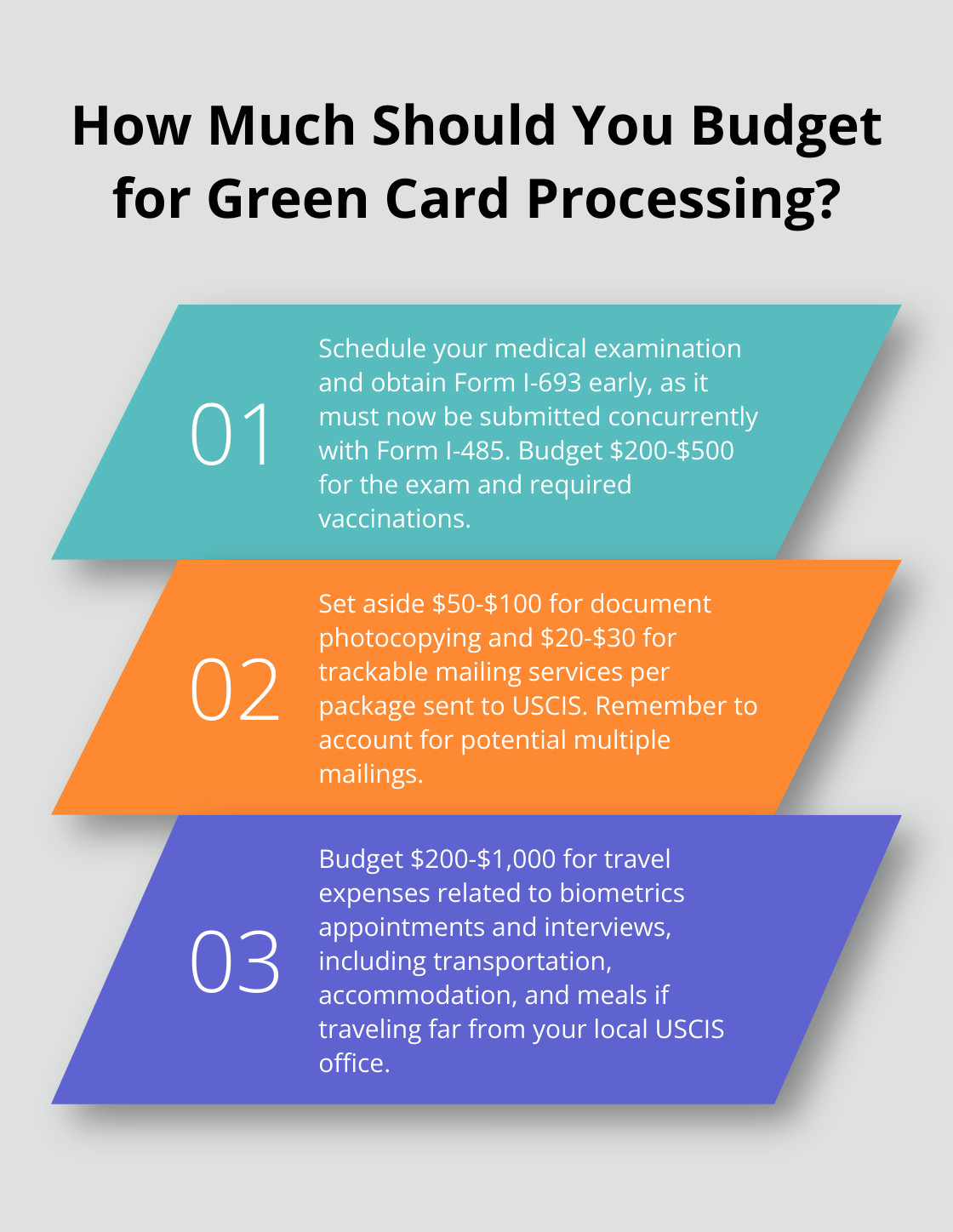 How Much Should You Budget for Green Card Processing?

01

Schedule your medical examination and obtain Form I-693 early, as it must now be submitted concurrently with Form I-485. Budget \$200-\$500 for the exam and required vaccinations.

02

Set aside \$50-\$100 for document photocopying and \$20-\$30 for trackable mailing services per package sent to USCIS. Remember to account for potential multiple mailings.

03

Budget \$200-\$1,000 for travel expenses related to biometrics appointments and interviews, including transportation, accommodation, and meals if traveling far from your local USCIS office.