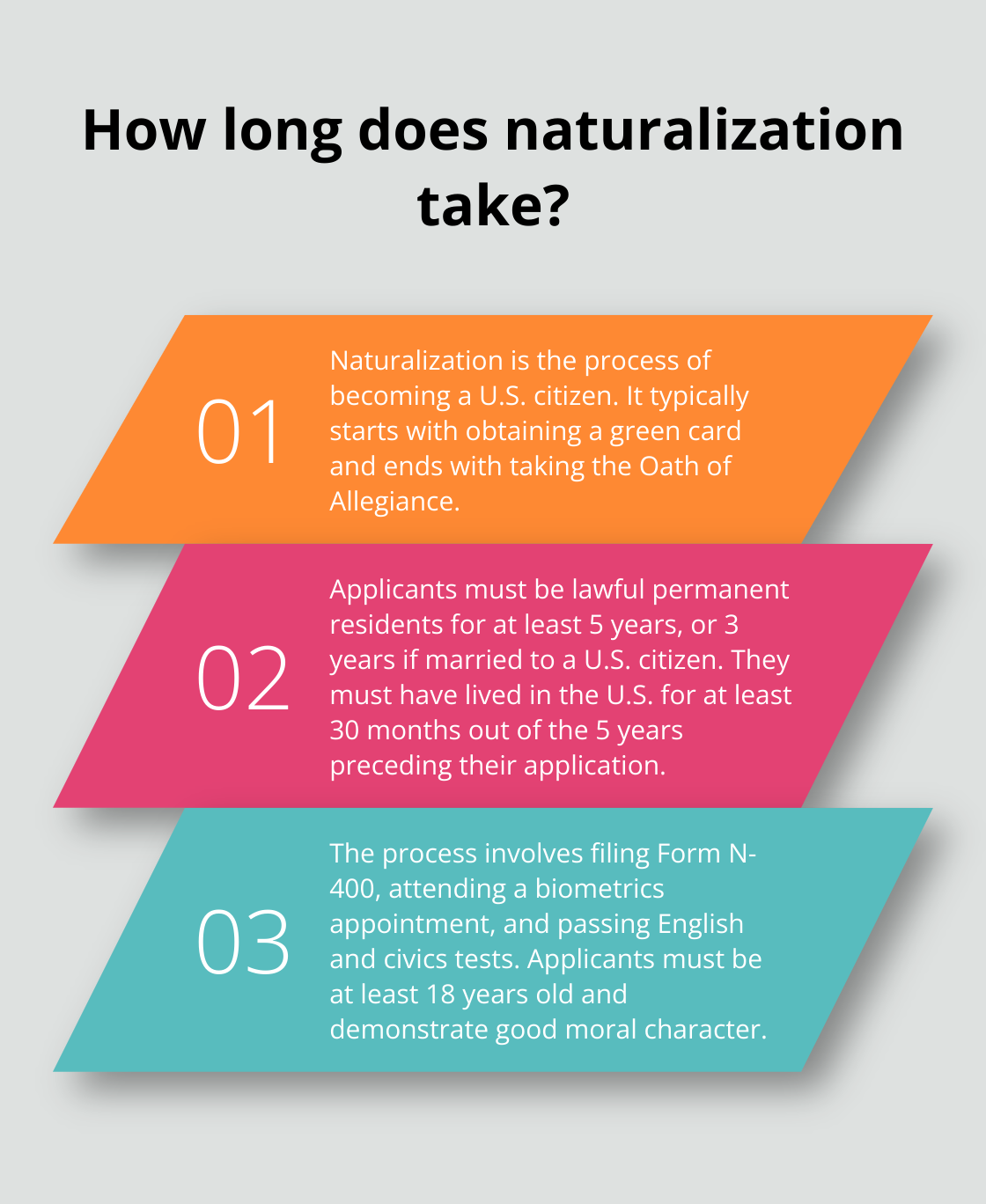 How long does naturalization take?

01

Naturalization is the process of becoming a U.S. citizen. It typically starts with obtaining a green card and ends with taking the Oath of Allegiance.

02

Applicants must be lawful permanent residents for at least 5 years, or 3 years if married to a U.S. citizen. They must have lived in the U.S. for at least 30 months out of the 5 years preceding their application.

03

The process involves filing Form N-400, attending a biometrics appointment, and passing English and civics tests. Applicants must be at least 18 years old and demonstrate good moral character.