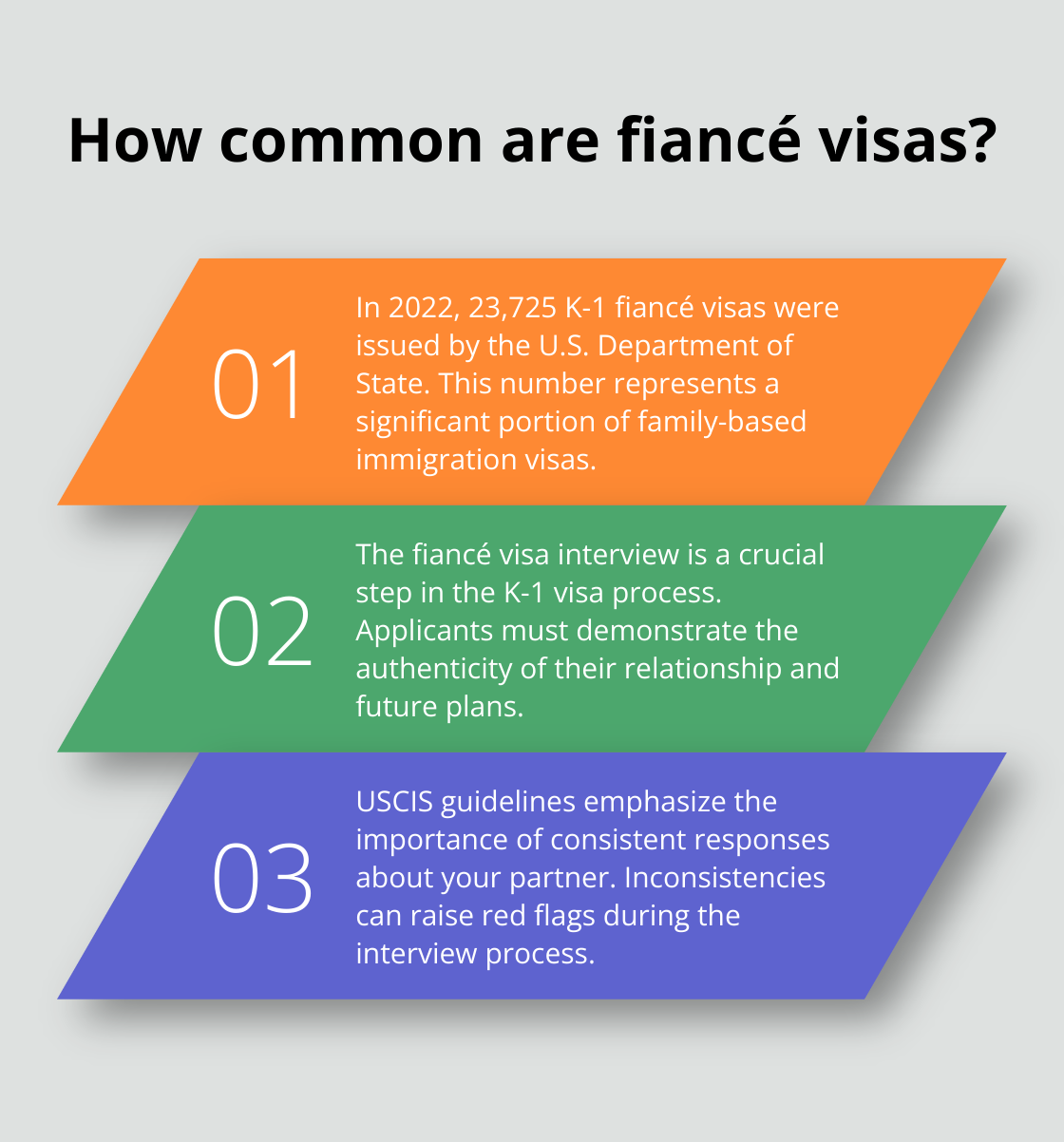 How common are fiancé visas?

01

In 2022, 23,725 K-1 fiancé visas were issued by the U.S. Department of State. This number represents a significant portion of family-based immigration visas.

02

The fiancé visa interview is a crucial step in the K-1 visa process. Applicants must demonstrate the authenticity of their relationship and future plans.

03

USCIS guidelines emphasize the importance of consistent responses about your partner. Inconsistencies can raise red flags during the interview process.