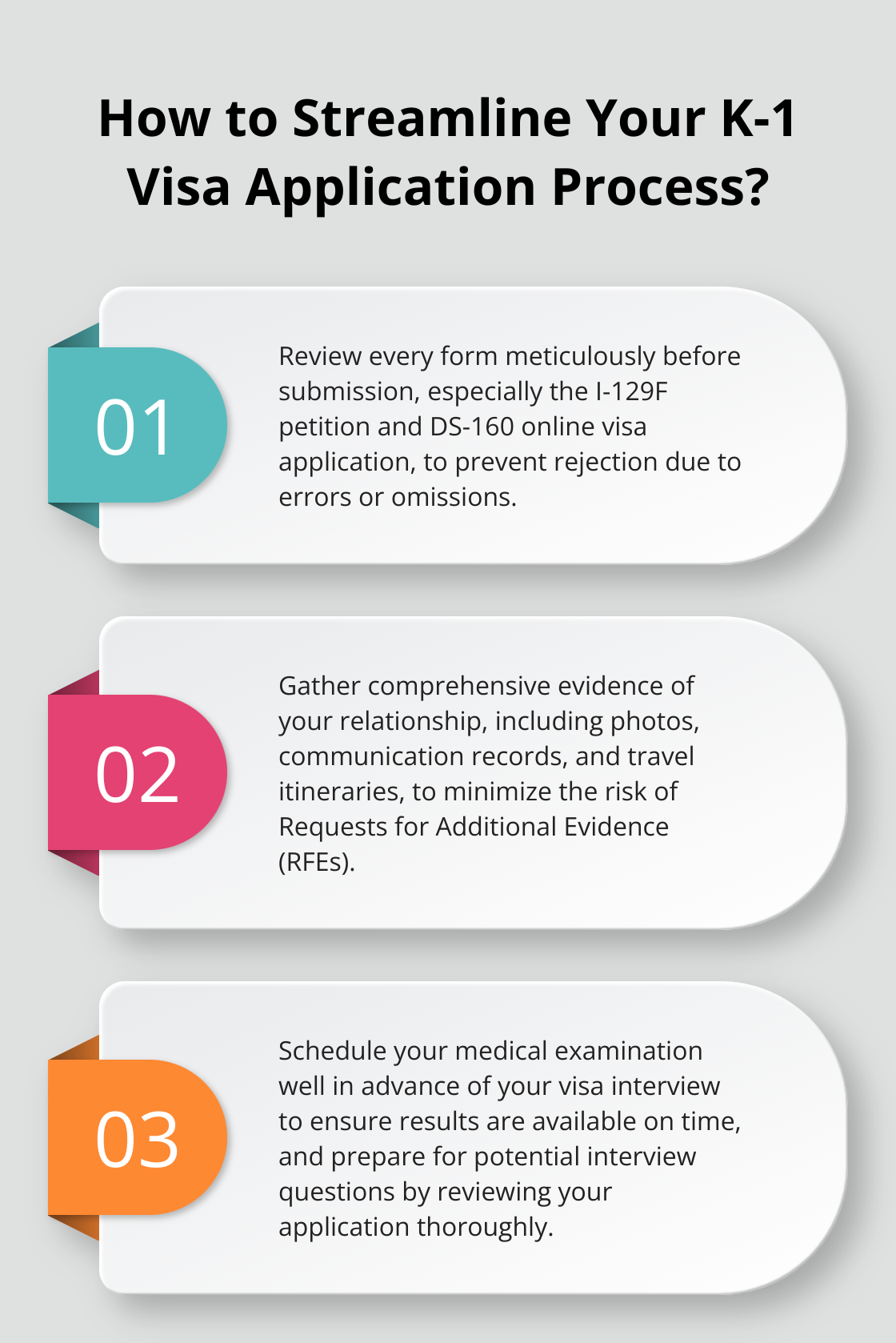 How to Streamline Your K-1 Visa Application Process?

01

Review every form meticulously before submission, especially the I-129F petition and DS-160 online visa application, to prevent rejection due to errors or omissions.

02

Gather comprehensive evidence of your relationship, including photos, communication records, and travel itineraries, to minimize the risk of Requests for Additional Evidence (RFEs).

03

Schedule your medical examination well in advance of your visa interview to ensure results are available on time, and prepare for potential interview questions by reviewing your application thoroughly.