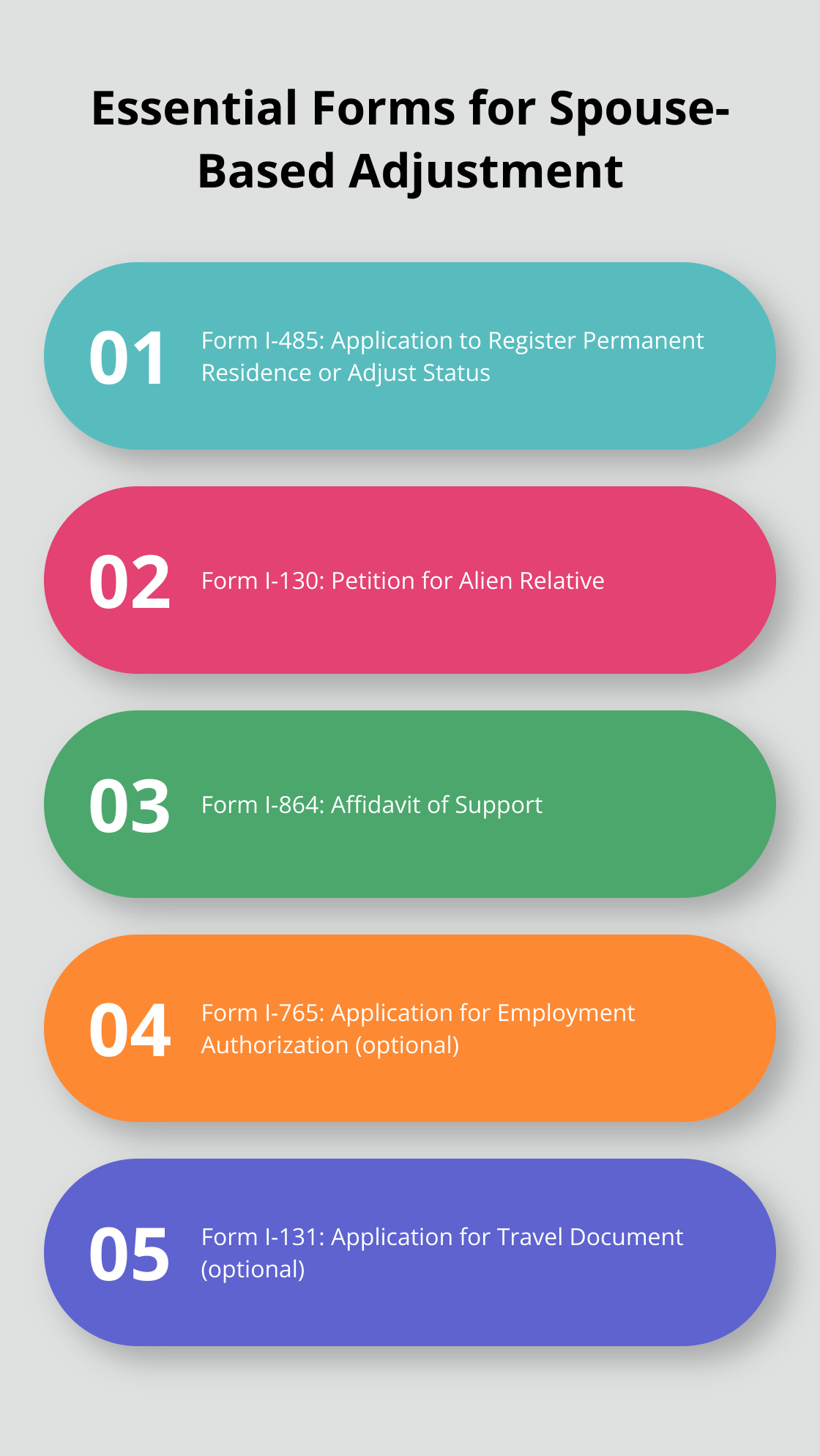 Essential Forms for Spouse-Based Adjustment

01 Form I-485: Application to Register Permanent Residence or Adjust Status

02 Form I-130: Petition for Alien Relative

03 Form I-864: Affidavit of Support

04 Form I-765: Application for Employment Authorization (optional)

05 Form I-131: Application for Travel Document (optional)