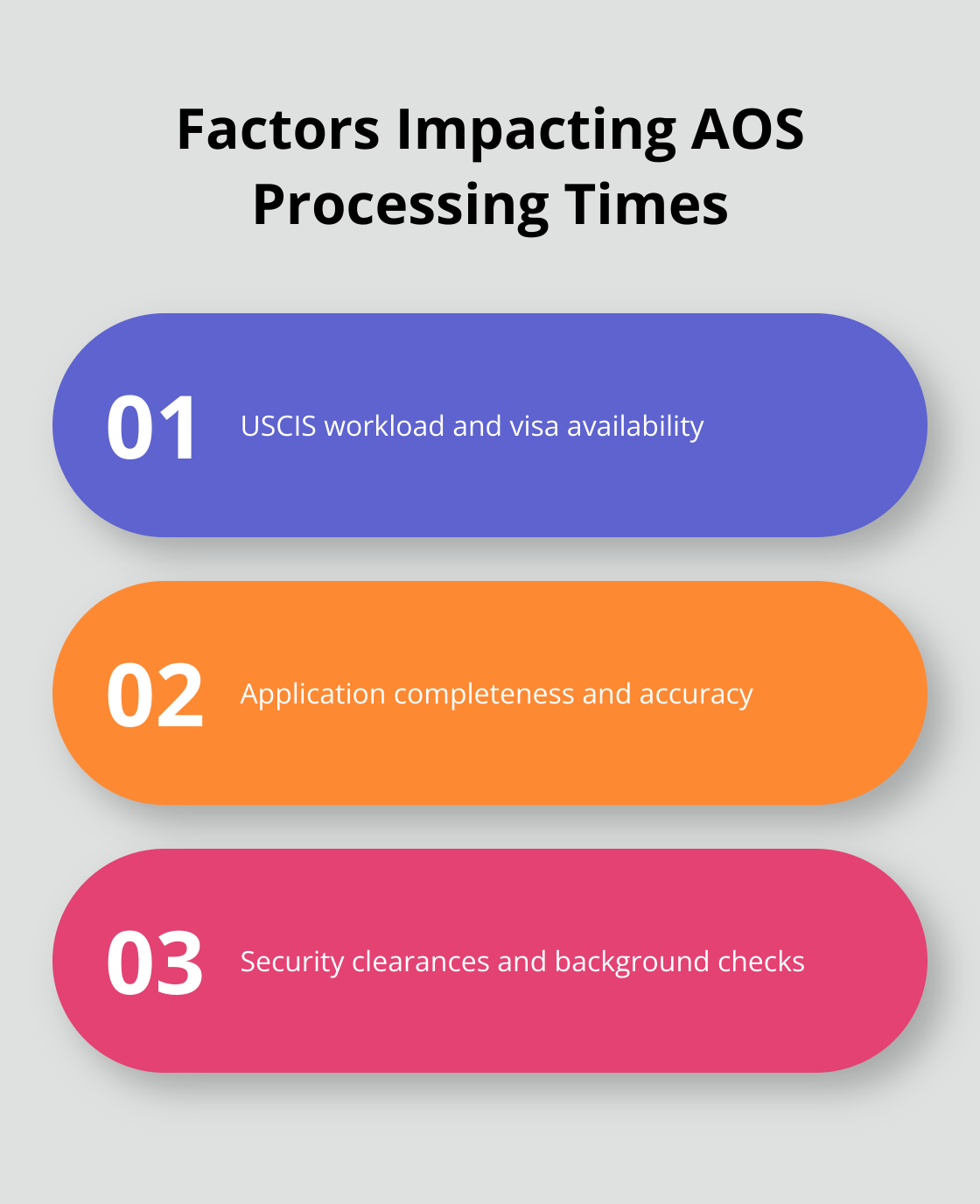 Factors Impacting AOS Processing Times

01 USCIS workload and visa availability

02 Application completeness and accuracy

03 Security clearances and background checks