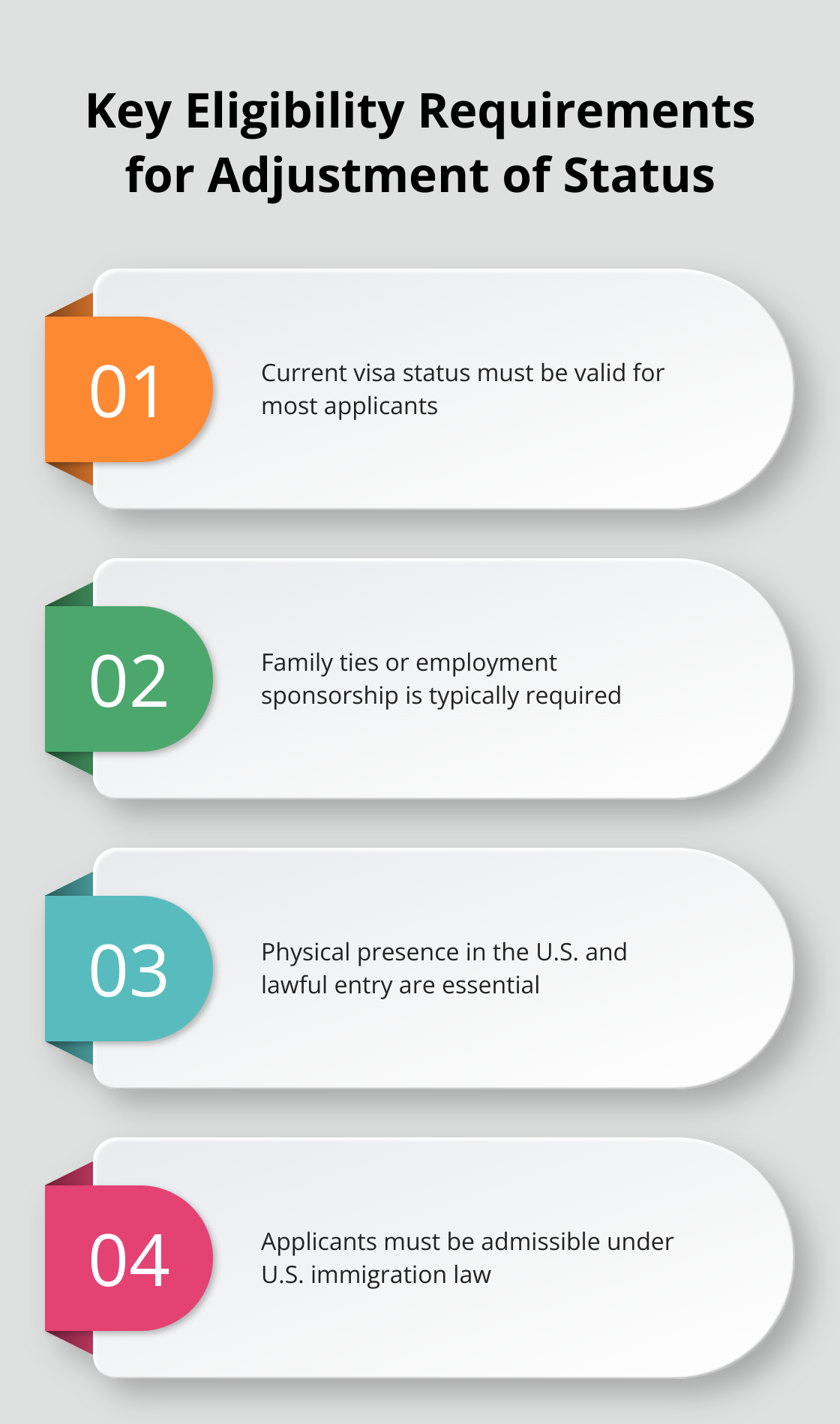 Key Eligibility Requirements for Adjustment of Status

01

Current visa status must be valid for most applicants

02

Family ties or employment sponsorship is typically required

03

Physical presence in the U.S. and lawful entry are essential

04

Applicants must be admissible under U.S. immigration law