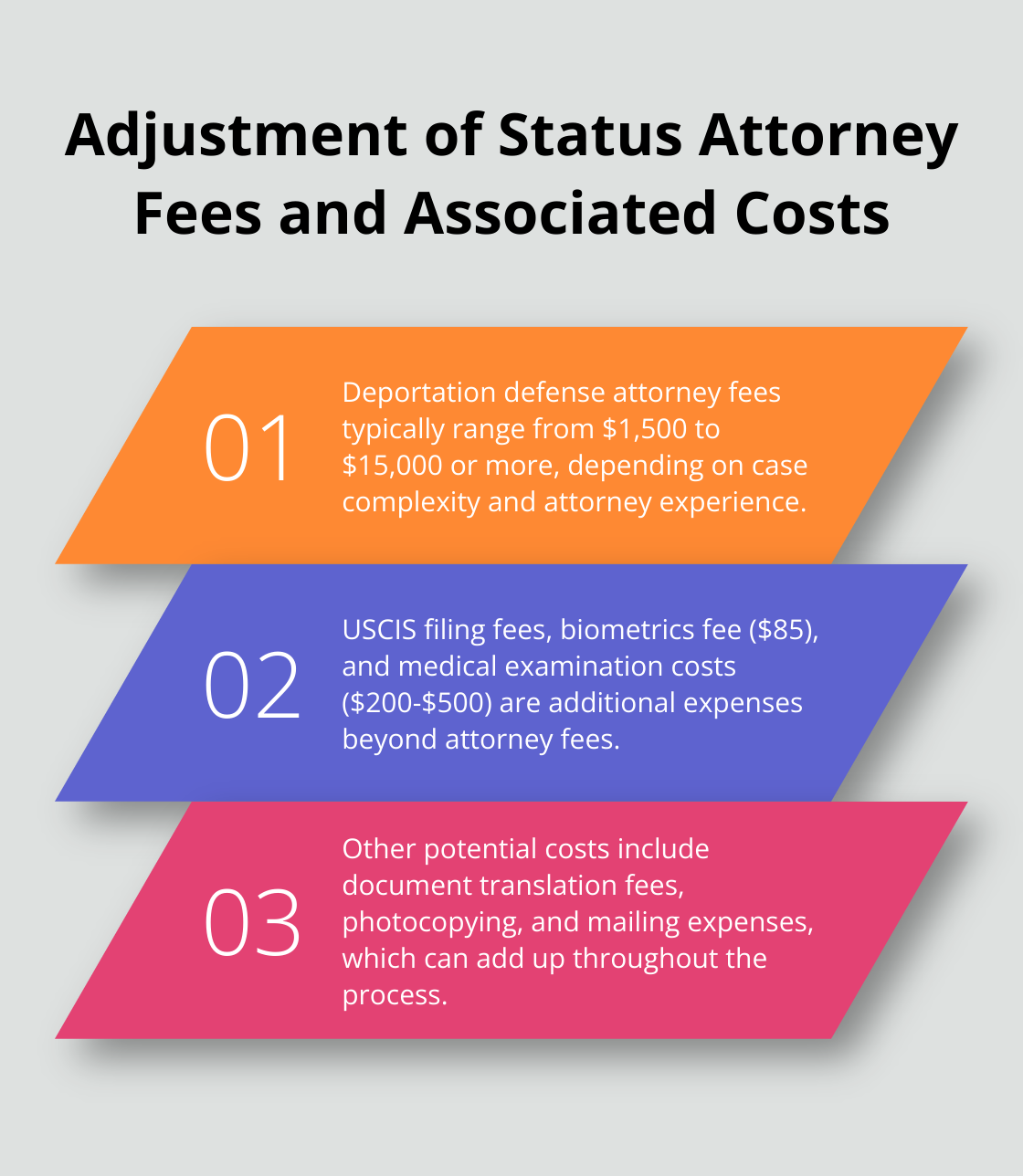 Adjustment of Status Attorney Fees and Associated Costs

01

Deportation defense attorney fees typically range from \$1,500 to \$15,000 or more, depending on case complexity and attorney experience.

02

USCIS filing fees, biometrics fee (\$85), and medical examination costs (\$200-\$500) are additional expenses beyond attorney fees.

03

Other potential costs include document translation fees, photocopying, and mailing expenses, which can add up throughout the process.