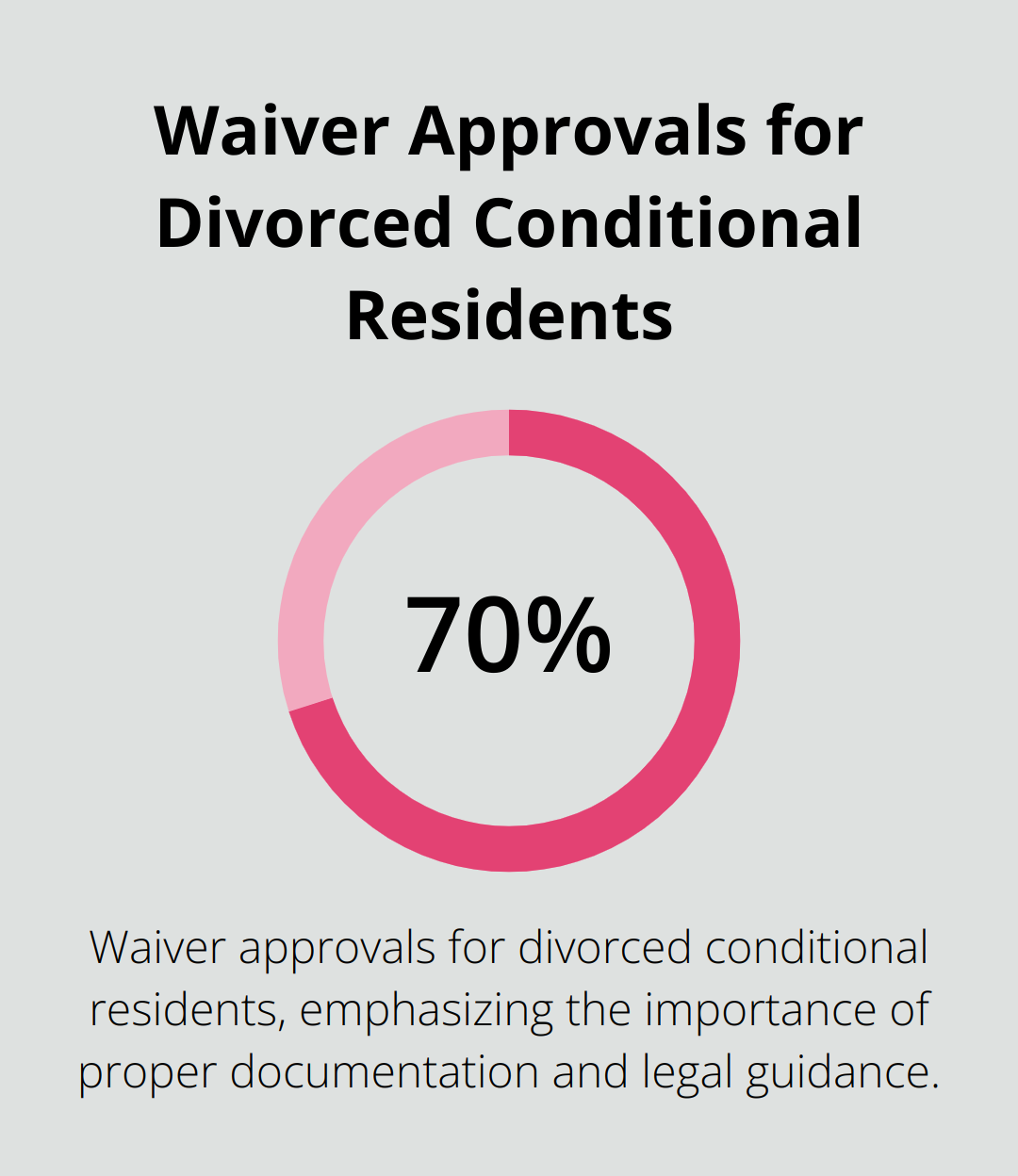 Waiver Approvals for Divorced Conditional Residents

70%

Waiver approvals for divorced conditional residents, emphasizing the importance of proper documentation and legal guidance.