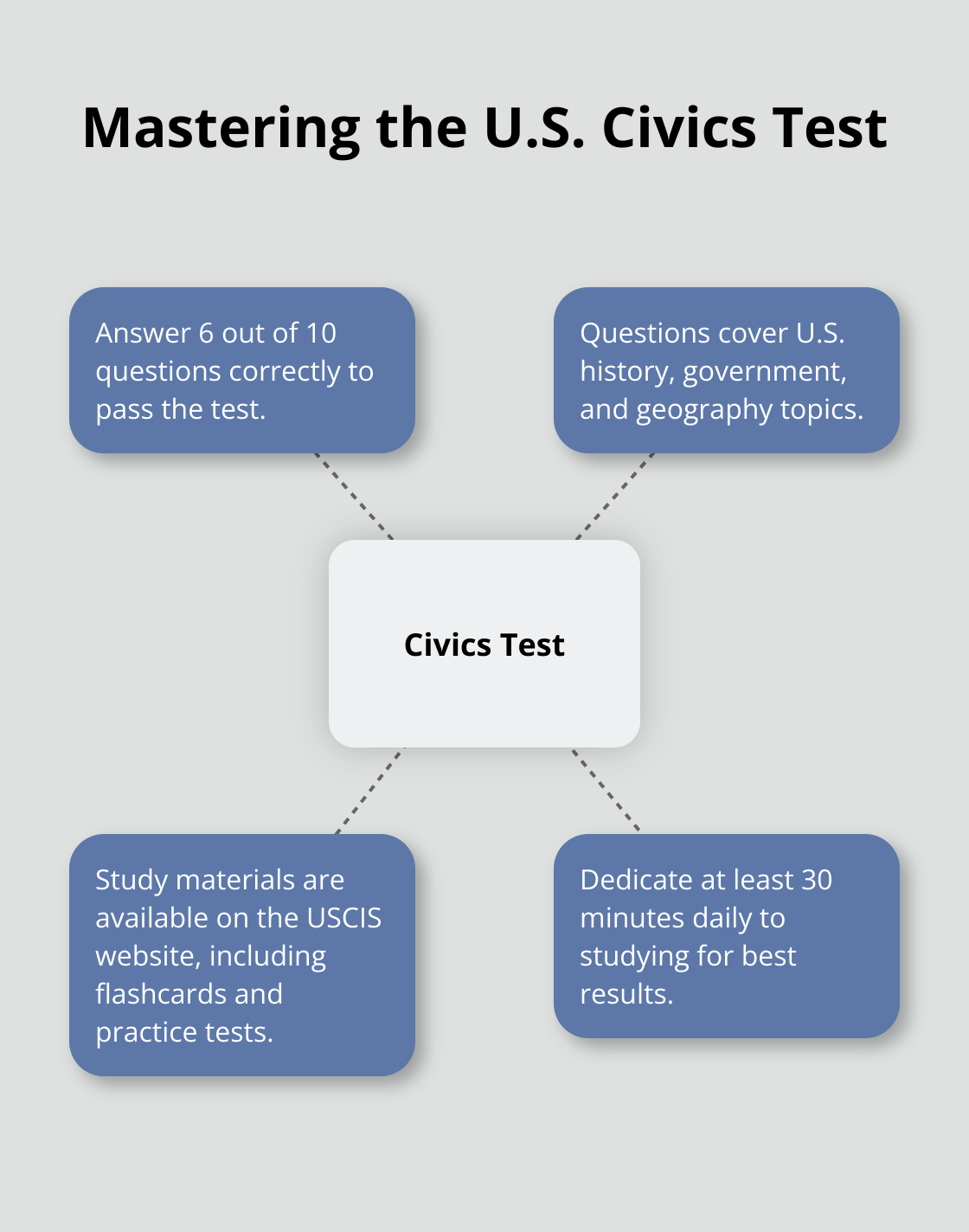 Mastering the U.S. Civics Test

Answer 6 out of 10 questions correctly to pass the test.

Questions cover U.S. history, government, and geography topics.

Civics Test

Study materials are available on the USCIS website, including flashcards and practice tests.

Dedicate at least 30 minutes daily to studying for best results.