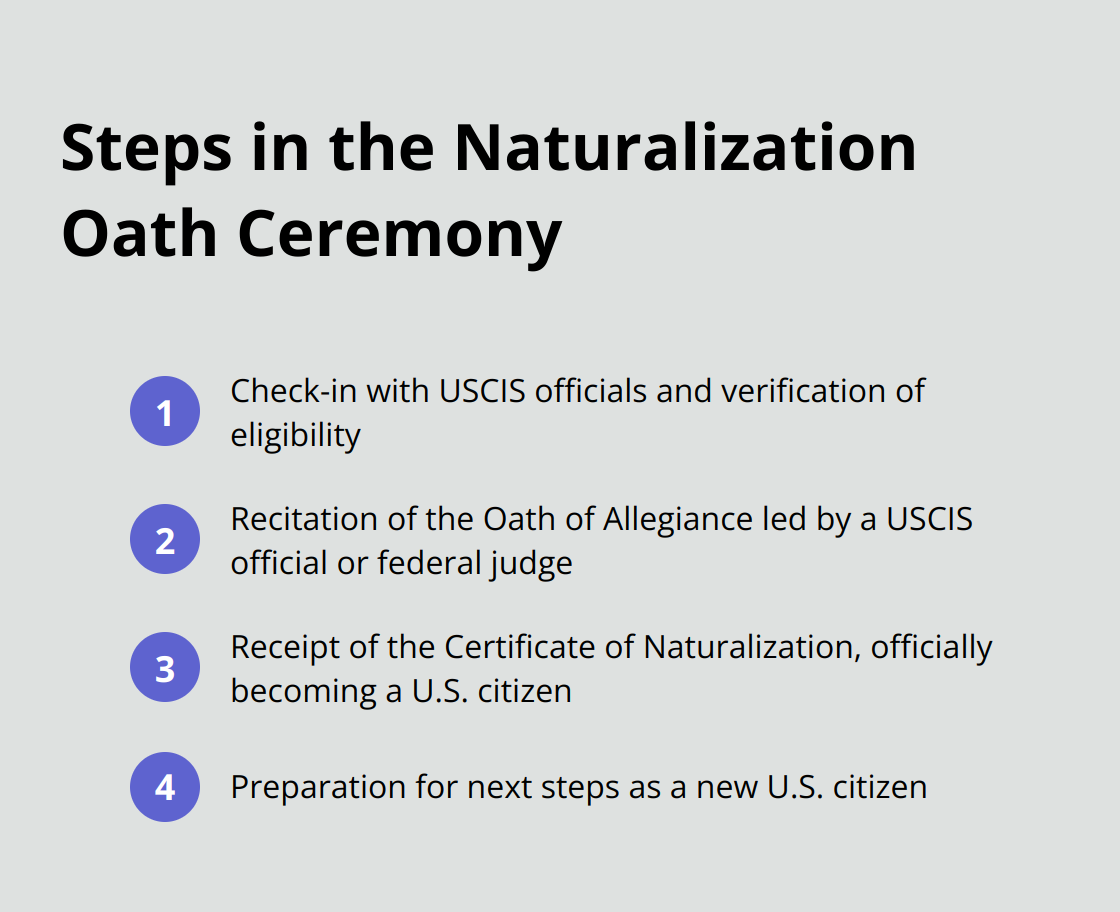 Steps in the Naturalization Oath Ceremony

1 Check-in with USCIS officials and verification of eligibility

2 Recitation of the Oath of Allegiance led by a USCIS official or federal judge

3 Receipt of the Certificate of Naturalization, officially becoming a U.S. citizen

4 Preparation for next steps as a new U.S. citizen