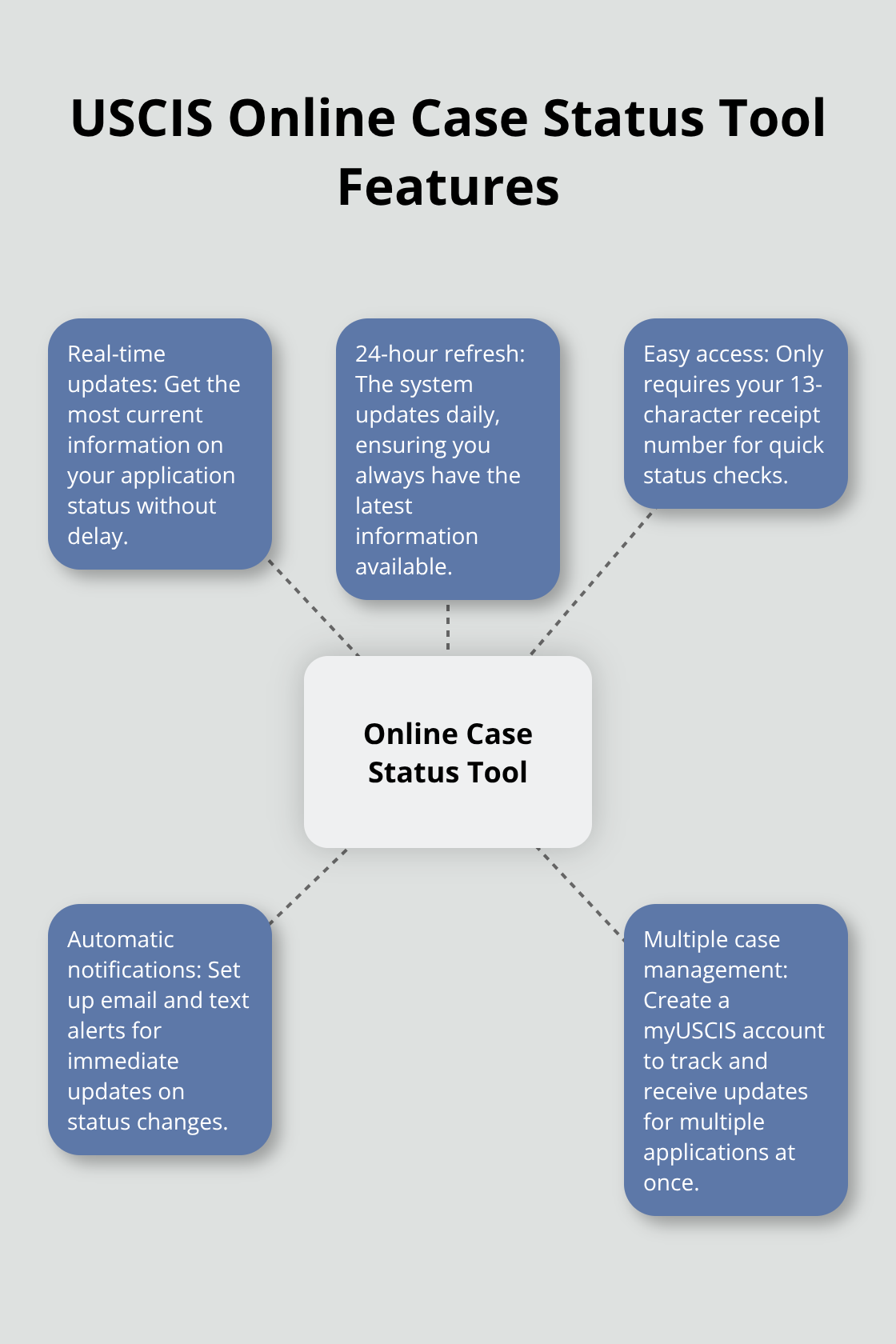 USCIS Online Case Status Tool Features

Real-time updates: Get the most current information on your application status without delay.

24-hour refresh: The system updates daily, ensuring you always have the latest information available.

Easy access: Only requires your 13-character receipt number for quick status checks.

Online Case Status Tool

Automatic notifications: Set up email and text alerts for immediate updates on status changes.

Multiple case management: Create a myUSCIS account to track and receive updates for multiple applications at once.