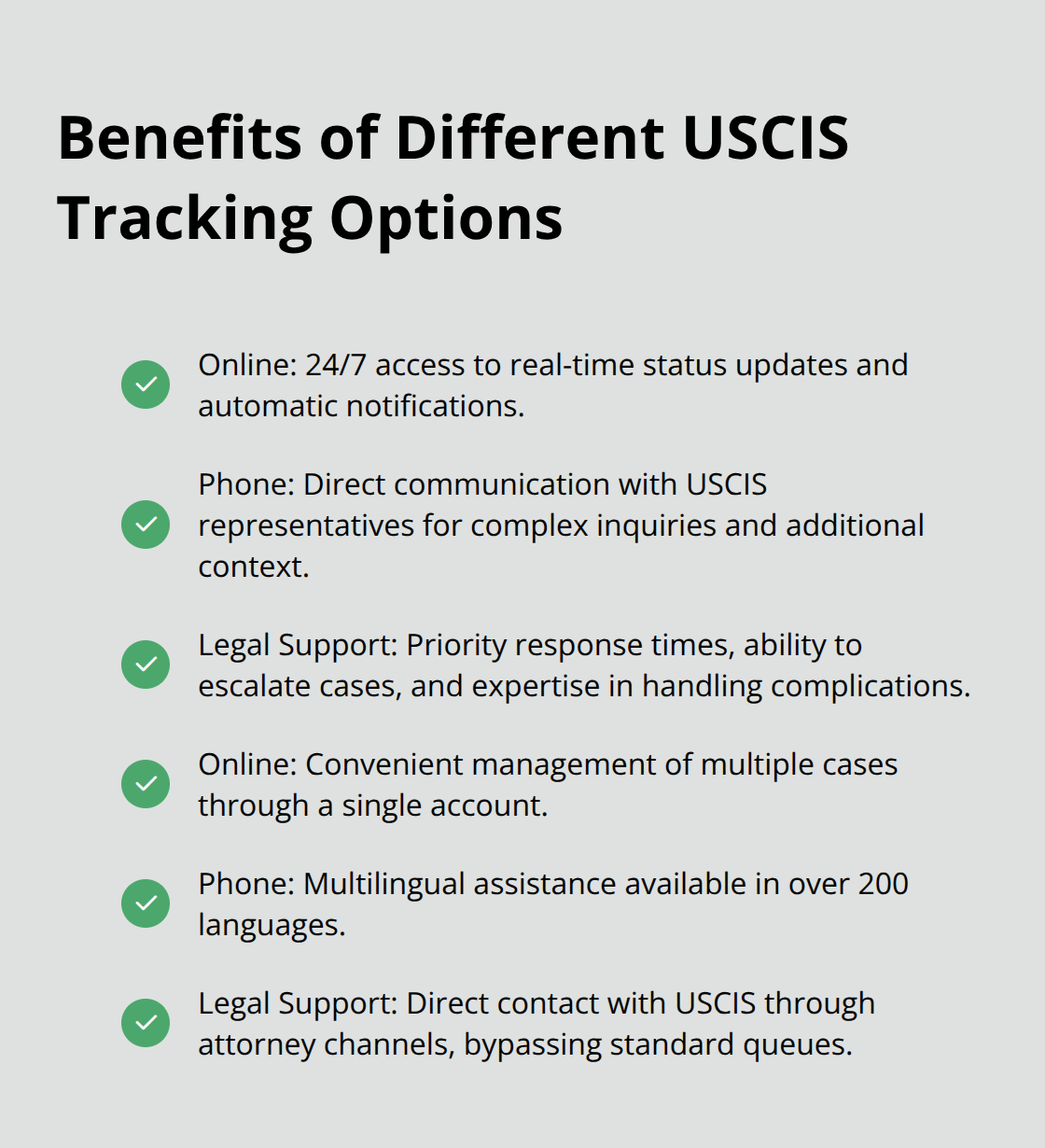 Benefits of Different USCIS Tracking Options

Online: 24/7 access to real-time status updates and automatic notifications.

Phone: Direct communication with USCIS representatives for complex inquiries and additional context.

Legal Support: Priority response times, ability to escalate cases, and expertise in handling complications.

Online: Convenient management of multiple cases through a single account.

Phone: Multilingual assistance available in over 200 languages.

Legal Support: Direct contact with USCIS through attorney channels, bypassing standard queues.