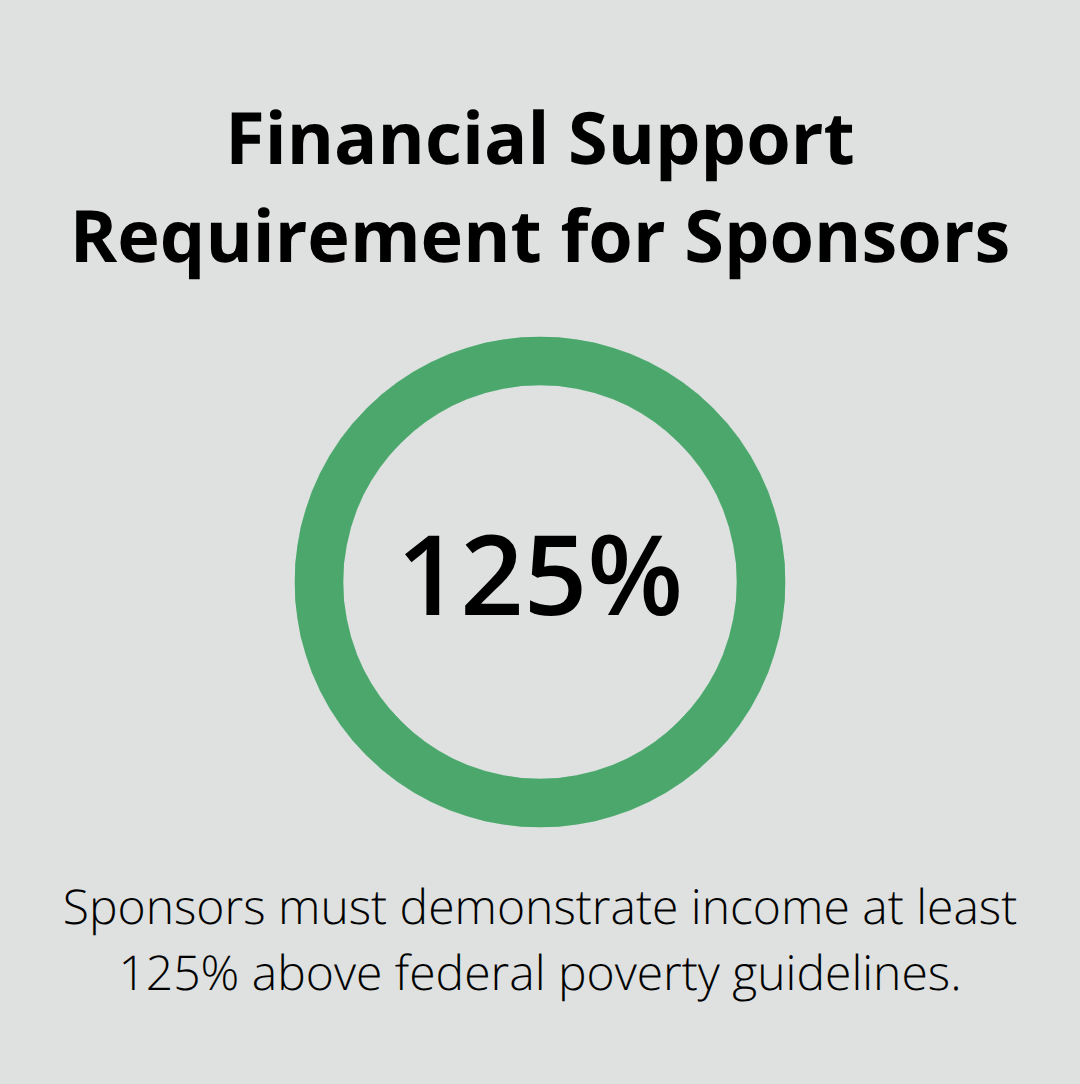 Financial Support Requirement for Sponsors

125%

Sponsors must demonstrate income at least 125% above federal poverty guidelines.