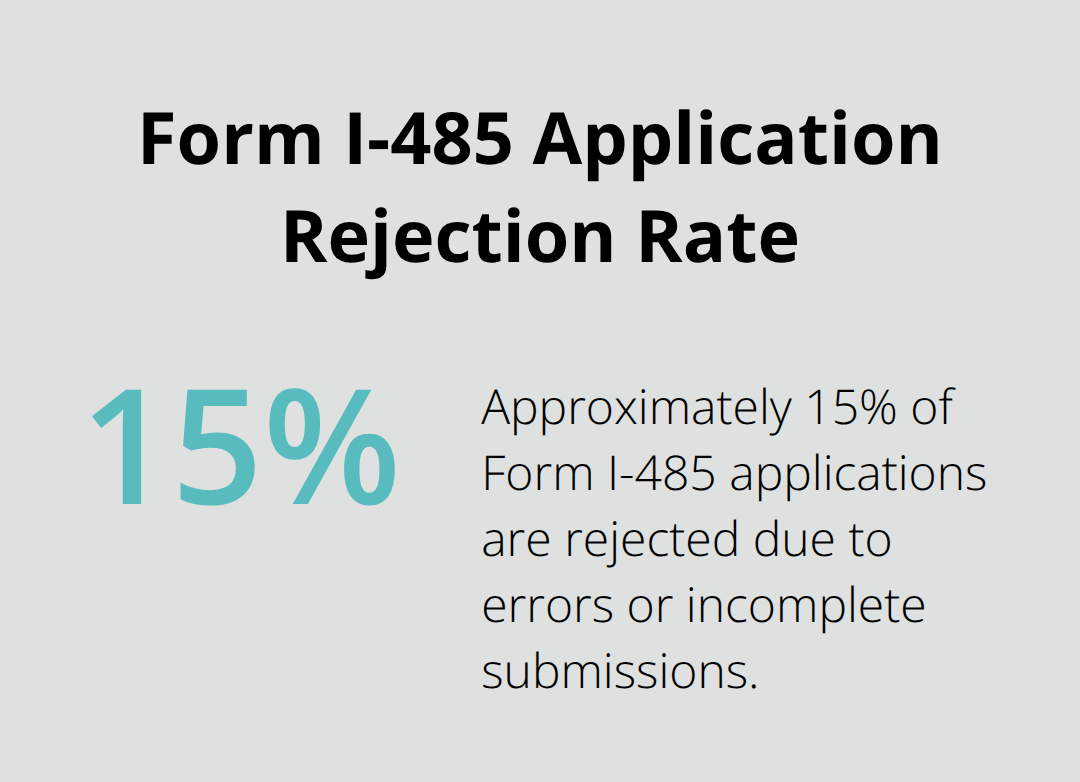 Form I-485 Application Rejection Rate

15%

Approximately 15% of Form I-485 applications are rejected due to errors or incomplete submissions.