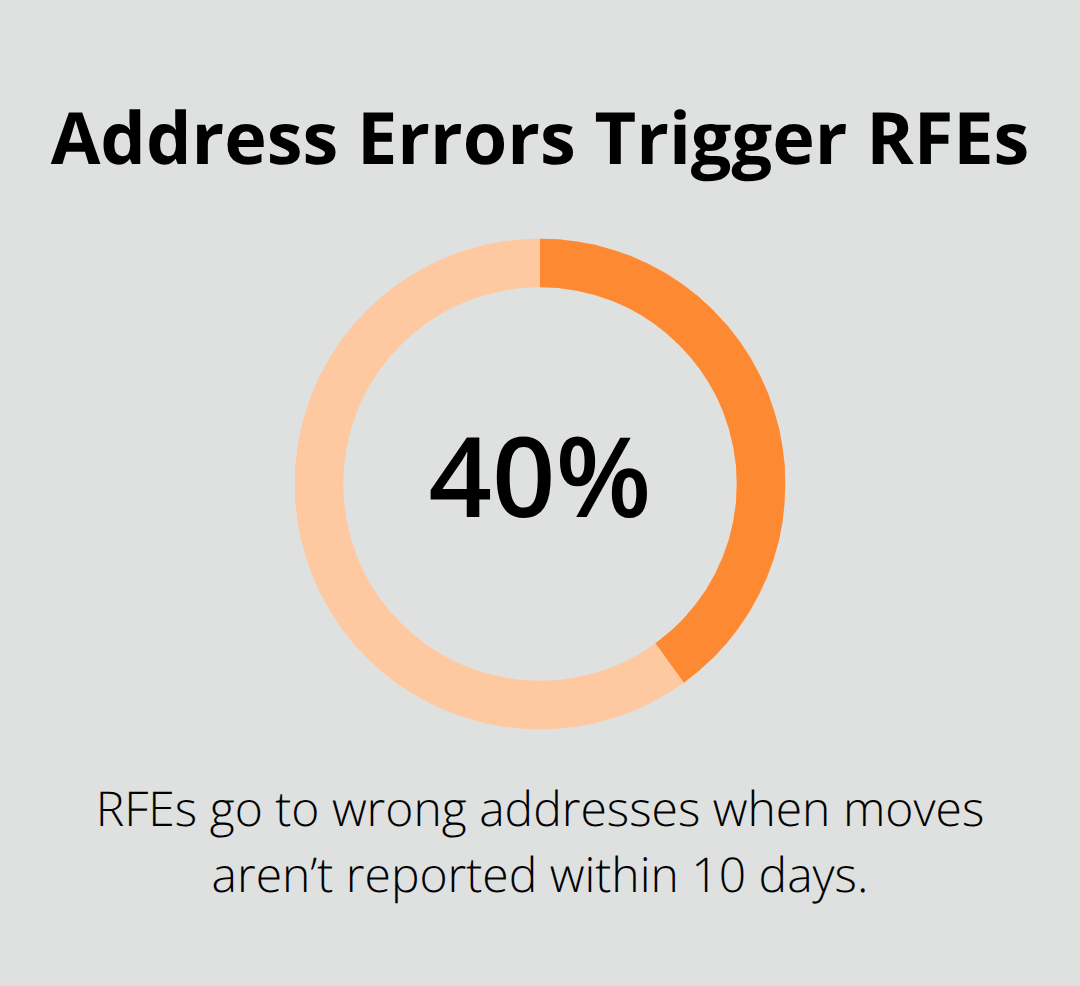 Address Errors Trigger RFEs

40%

RFEs go to wrong addresses when moves aren’t reported within 10 days.