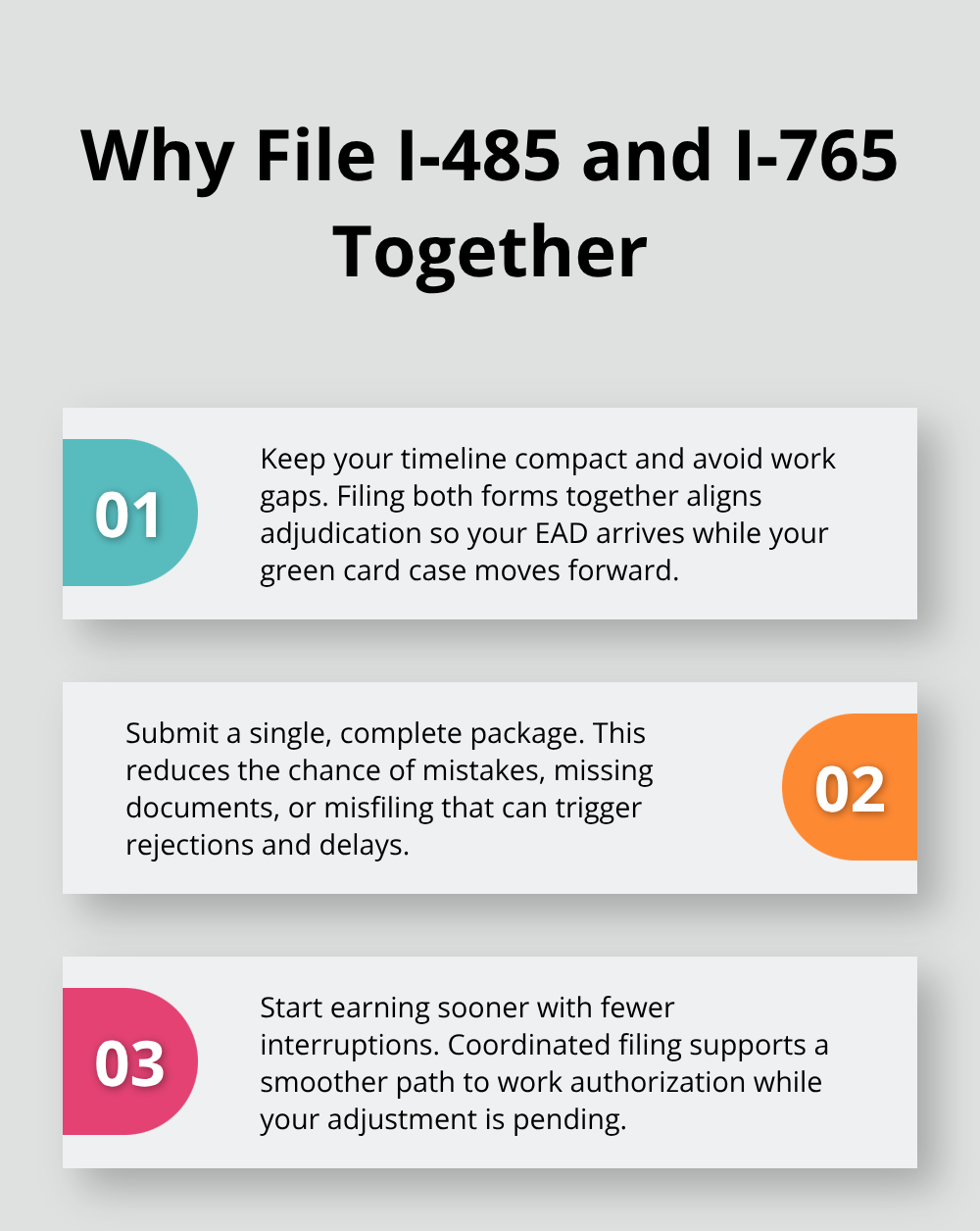 Why File I-485 and I-765 Together

01

Keep your timeline compact and avoid work gaps. Filing both forms together aligns adjudication so your EAD arrives while your green card case moves forward.

Submit a single, complete package. This reduces the chance of mistakes, missing documents, or misfiling that can trigger rejections and delays.

02

03

Start earning sooner with fewer interruptions. Coordinated filing supports a smoother path to work authorization while your adjustment is pending.