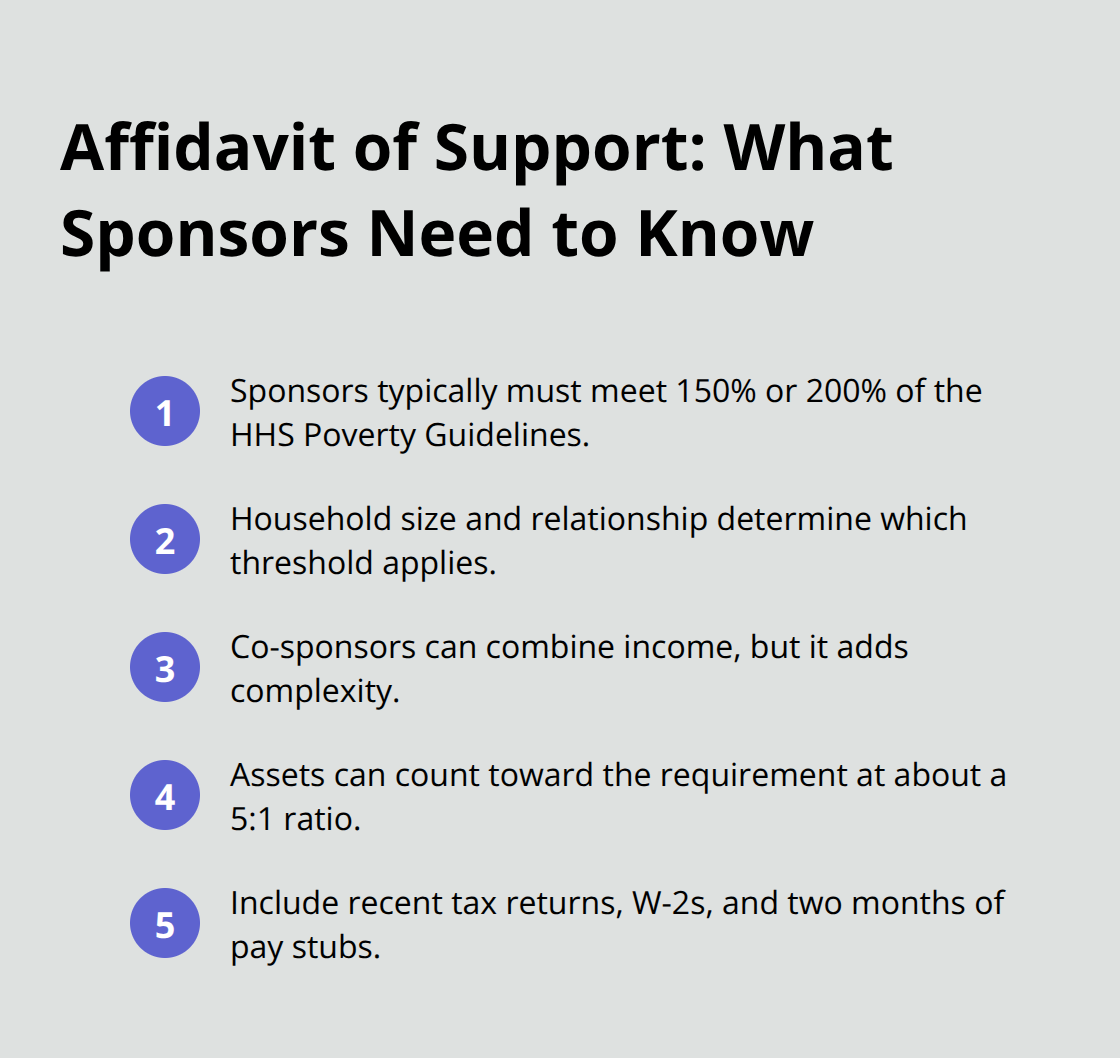 Affidavit of Support: What Sponsors Need to Know

1 Sponsors typically must meet 150% or 200% of the HHS Poverty Guidelines.

2 Household size and relationship determine which threshold applies.

3 Co-sponsors can combine income, but it adds complexity.

4 Assets can count toward the requirement at about a 5:1 ratio.

5 Include recent tax returns, W-2s, and two months of pay stubs.