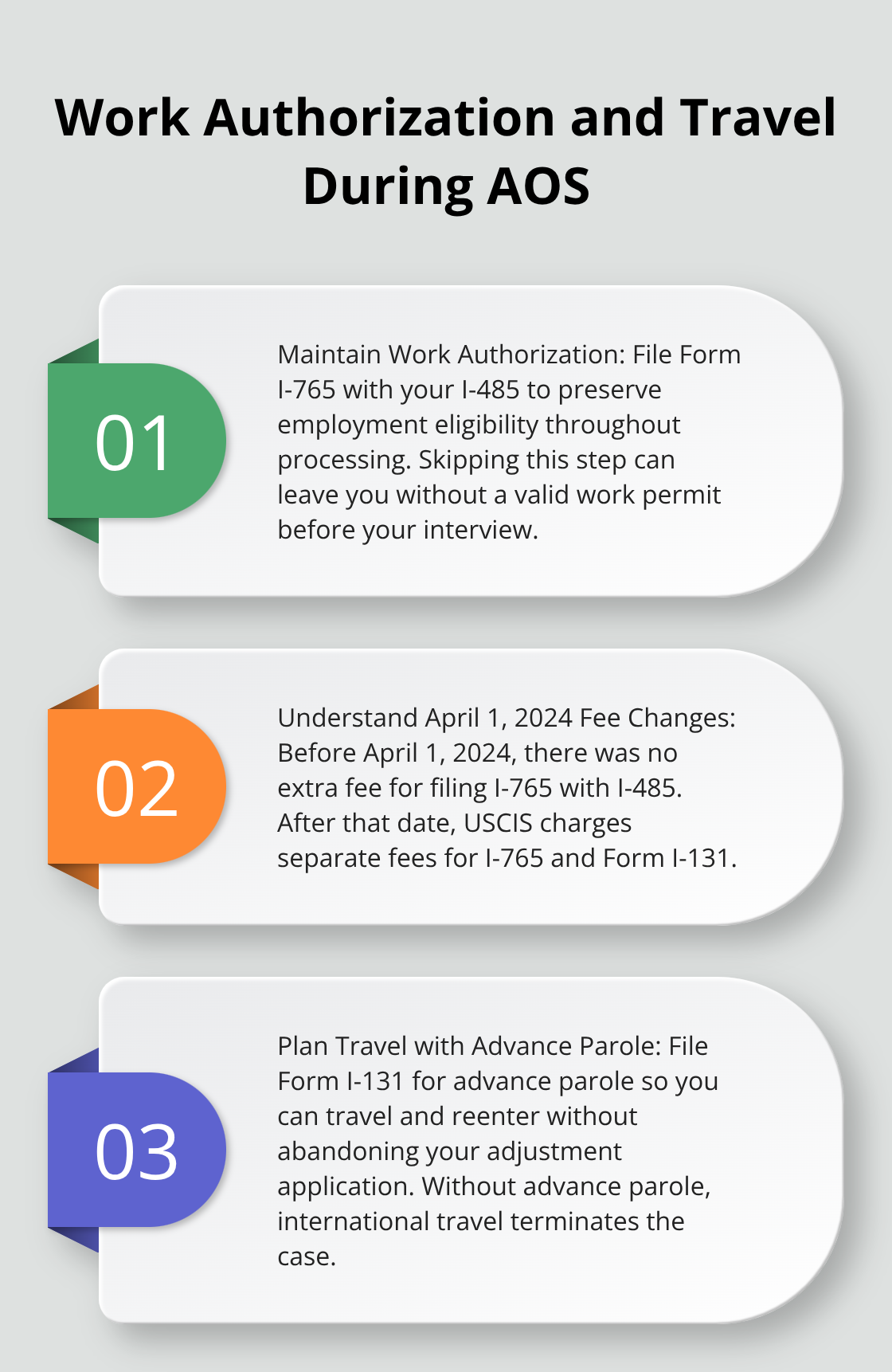 Work Authorization and Travel During AOS

01

Maintain Work Authorization: File Form I-765 with your I-485 to preserve employment eligibility throughout processing. Skipping this step can leave you without a valid work permit before your interview.

02

Understand April 1, 2024 Fee Changes: Before April 1, 2024, there was no extra fee for filing I-765 with I-485. After that date, USCIS charges separate fees for I-765 and Form I-131.

03

Plan Travel with Advance Parole: File Form I-131 for advance parole so you can travel and reenter without abandoning your adjustment application. Without advance parole, international travel terminates the case.