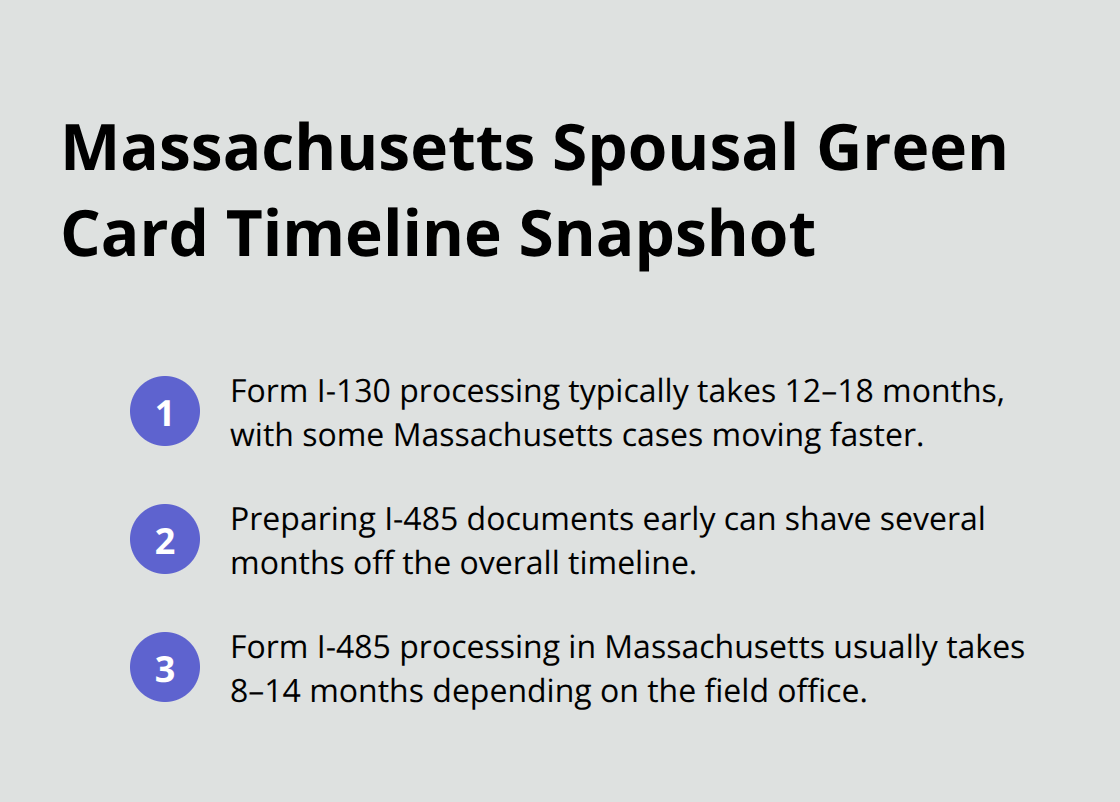 Massachusetts Spousal Green Card Timeline Snapshot

1
Form I-130 processing typically takes 12–18 months, with some Massachusetts cases moving faster.

2
Preparing I-485 documents early can shave several months off the overall timeline.

3
Form I-485 processing in Massachusetts usually takes 8–14 months depending on the field office.